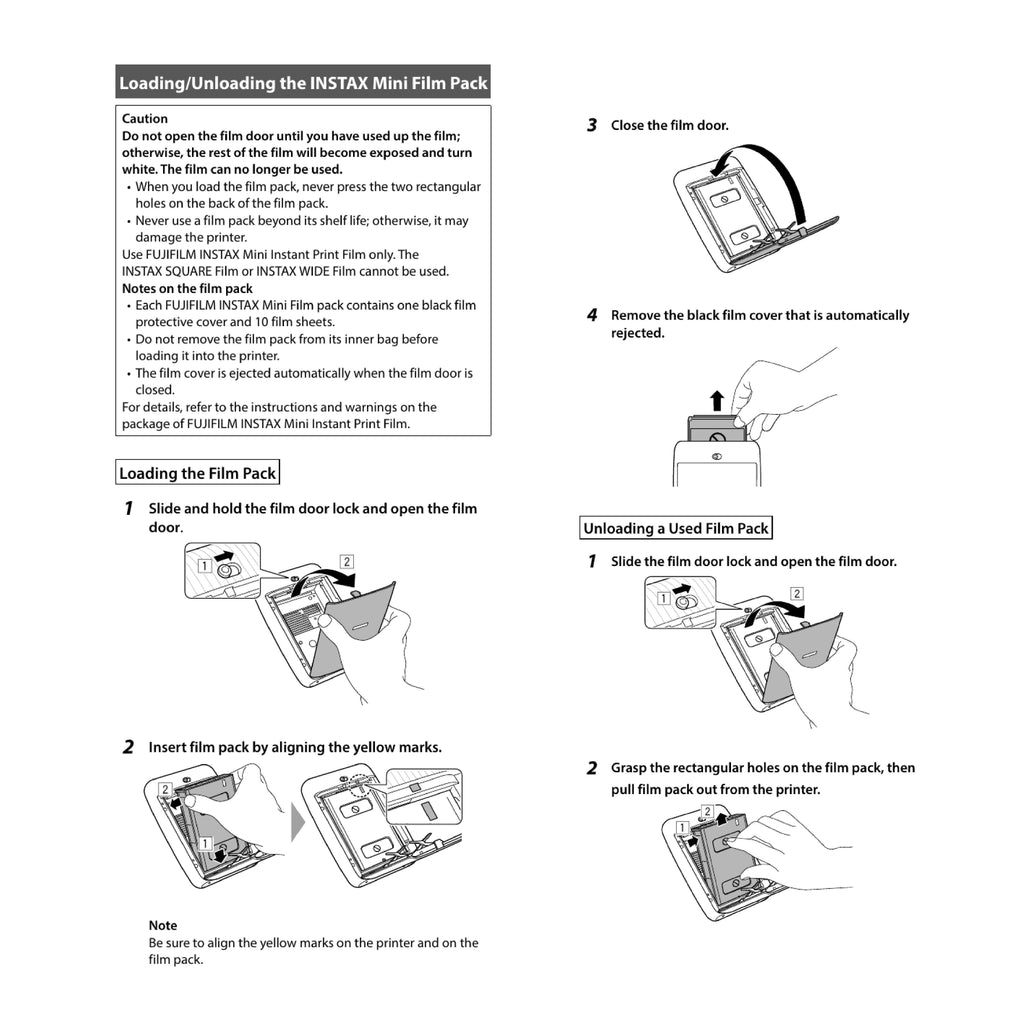 Loading/Unloading the INSTAX Mini Film Pack

Caution
Do not open the film door until you have used up the film; otherwise, the rest of the film will become exposed and turn white. The film can no longer be used.
• When you load the film pack, never press the two rectangular holes on the back of the film pack.
• Never use a film pack beyond its shelf life; otherwise, it may damage the printer.
Use FUJIFILM INSTAX Mini Instant Print Film only. The INSTAX SQUARE Film or INSTAX WIDE Film cannot be used.
Notes on the film pack
• Each FUJIFILM INSTAX Mini Film pack contains one black film protective cover and 10 film sheets.
• Do not remove the film pack from its inner bag before loading it into the printer.
• The film cover is ejected automatically when the film door is closed.
For details, refer to the instructions and warnings on the package of FUJIFILM INSTAX Mini Instant Print Film.

Loading the Film Pack

1 Slide and hold the film door lock and open the film door.

1 2

2 Insert film pack by aligning the yellow marks.

2 1

Note
Be sure to align the yellow marks on the printer and on the film pack.

3 Close the film door.

4 Remove the black film cover that is automatically rejected.

Unloading a Used Film Pack

1 Slide the film door lock and open the film door.

1 2

2 Grasp the rectangular holes on the film pack, then pull film pack out from the printer.

1 2